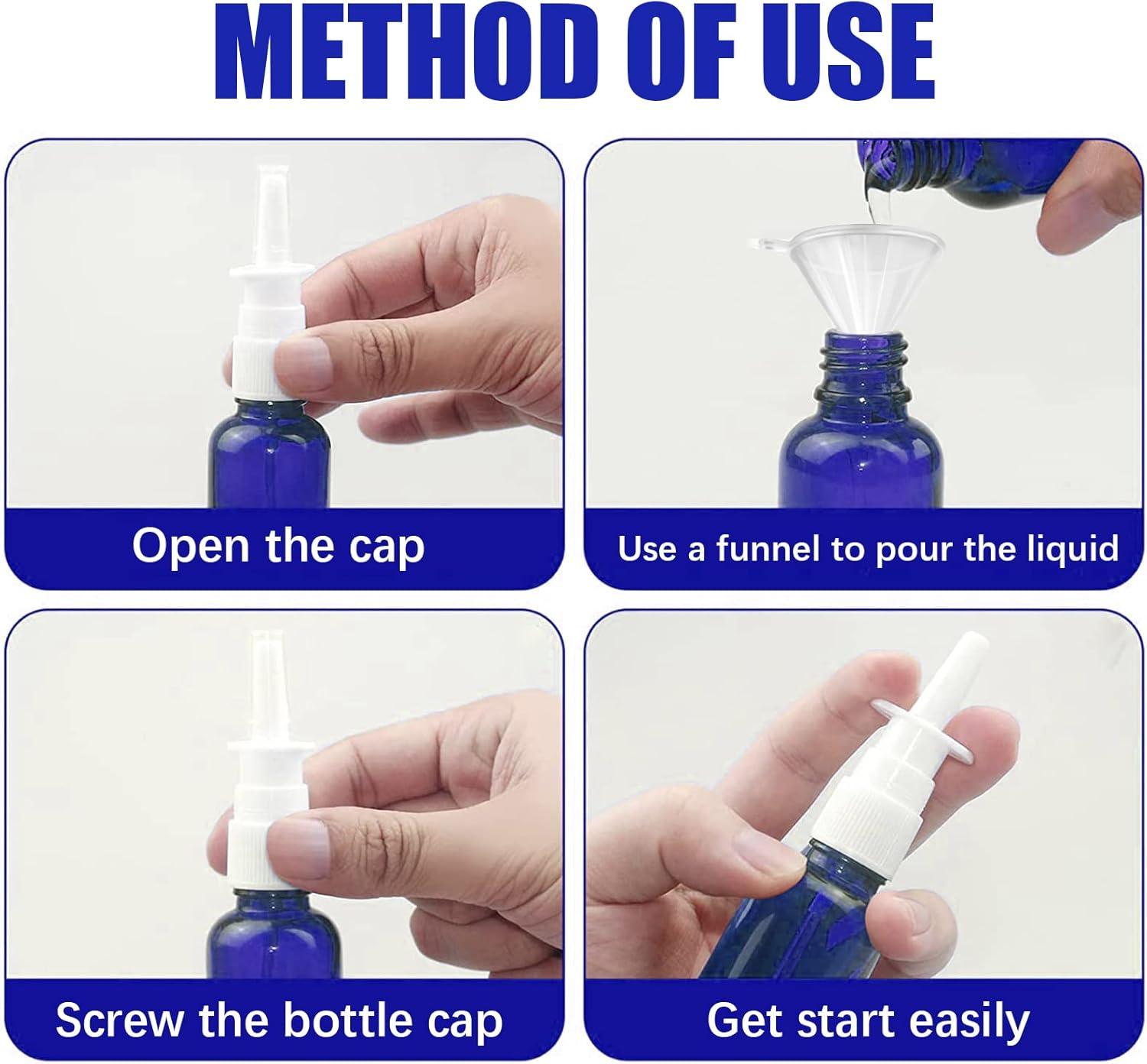 METHOD OF USE

Open the cap

Use a funnel to pour the liquid

Screw the bottle cap

Get start easily