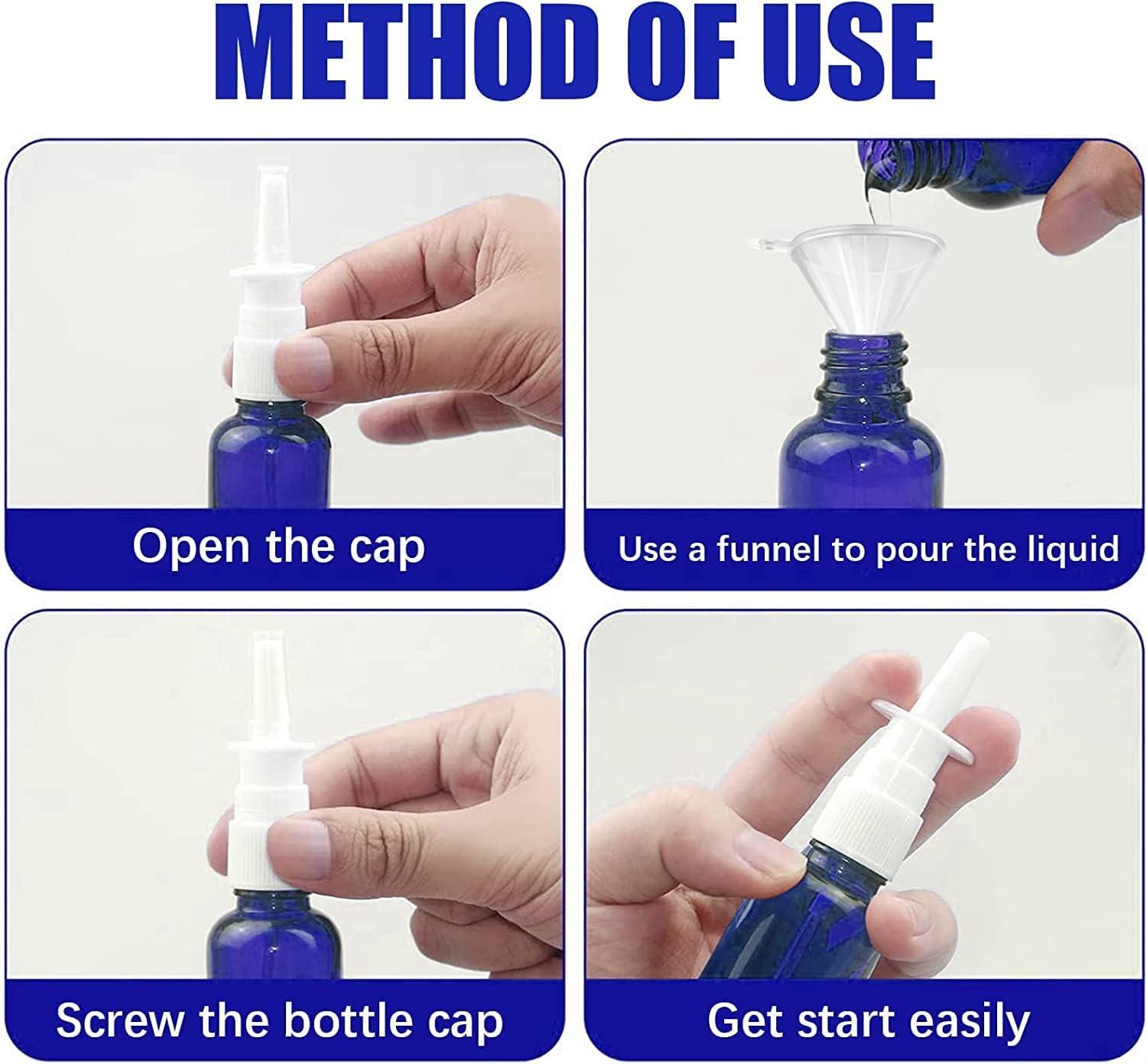 METHOD OF USE

Open the cap

Use a funnel to pour the liquid

Screw the bottle cap

Get start easily