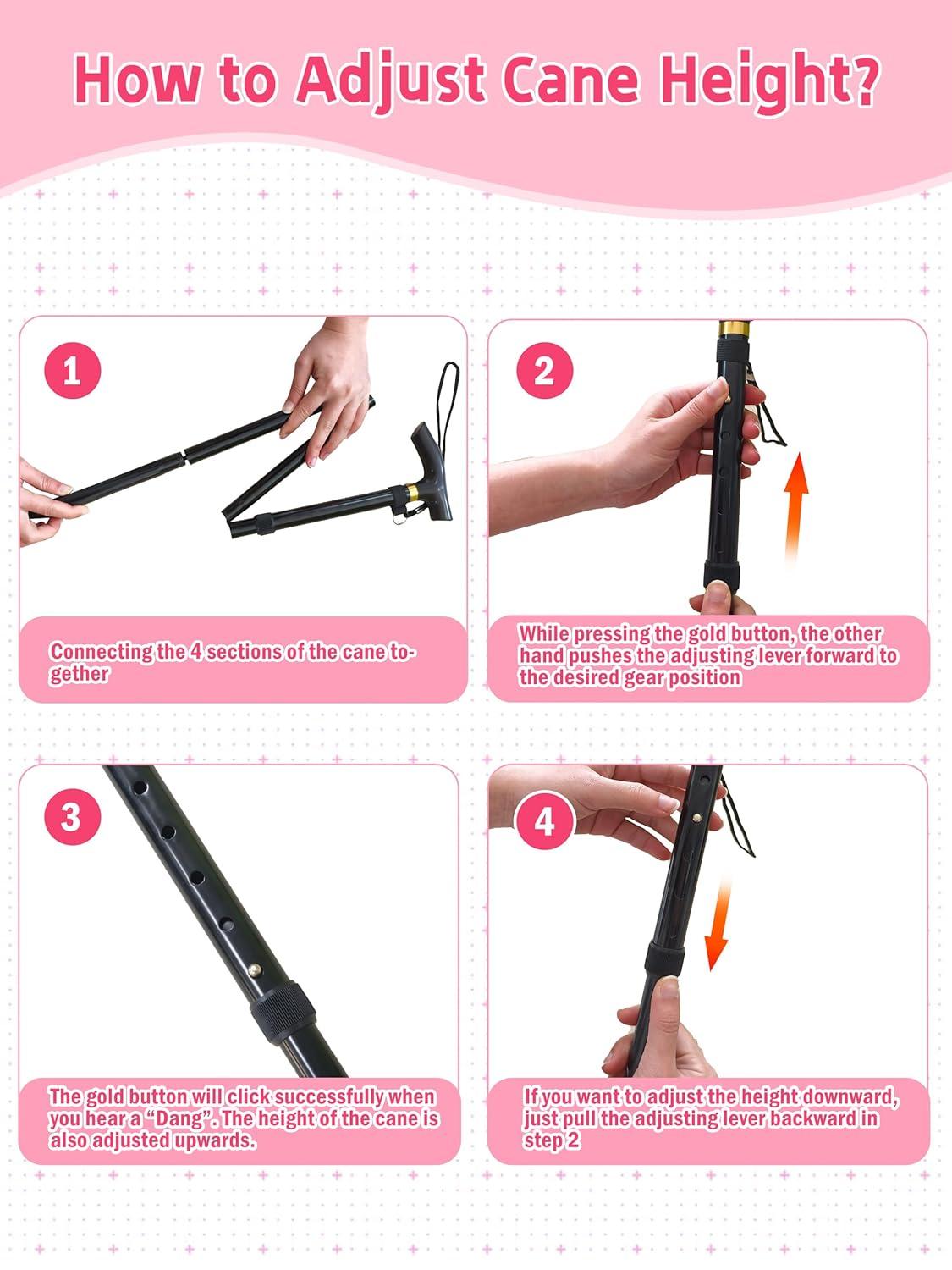 How to Adjust Cane Height?

1

Connecting the 4 sections of the cane together

2

While pressing the gold button, the other hand pushes the adjusting lever forward to the desired gear position

3

The gold button will click successfully when you hear a “Dang”. The height of the cane is also adjusted upwards.

4

If you want to adjust the height downward, just pull the adjusting lever backward in step 2